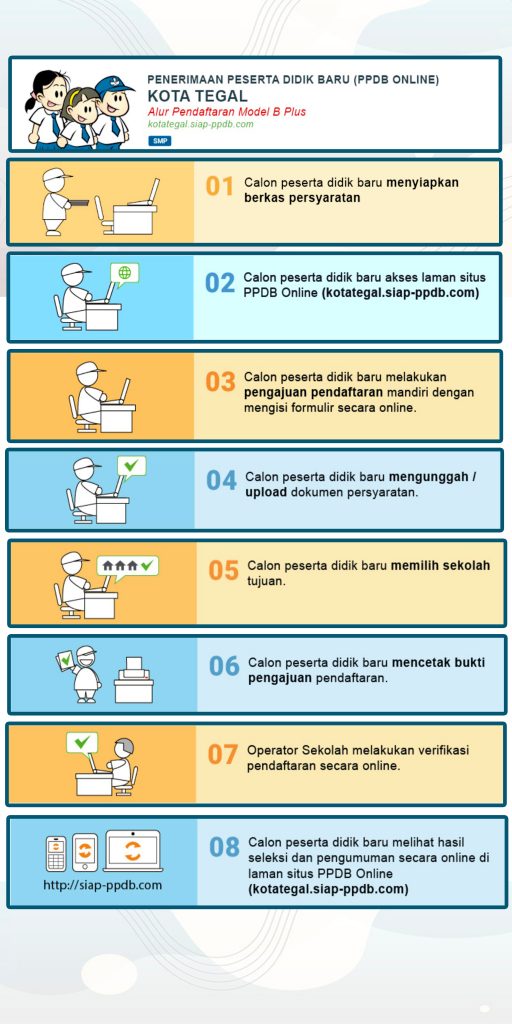 PENERIMAAN PESERTA DIDIK BARU (PPDB ONLINE)
KOTA TEGAL
Alur Pendaftaran Model B Plus
kotategal.siap-ppdb.com
SMP

01 Calon peserta didik baru menyiapkan berkas persyaratan

02 Calon peserta didik baru akses laman situs PPDB Online (kotategal.siap-ppdb.com)

03 Calon peserta didik baru melakukan pengajuan pendaftaran mandiri dengan mengisi formulir secara online.

04 Calon peserta didik baru mengunggah / upload dokumen persyaratan.

05 Calon peserta didik baru memilih sekolah tujuan.

06 Calon peserta didik baru mencetak bukti pengajuan pendaftaran.

07 Operator Sekolah melakukan verifikasi pendaftaran secara online.

http://siap-ppdb.com

08 Calon peserta didik baru melihat hasil seleksi dan pengumuman secara online di laman situs PPDB Online (kotategal.siap-ppdb.com)